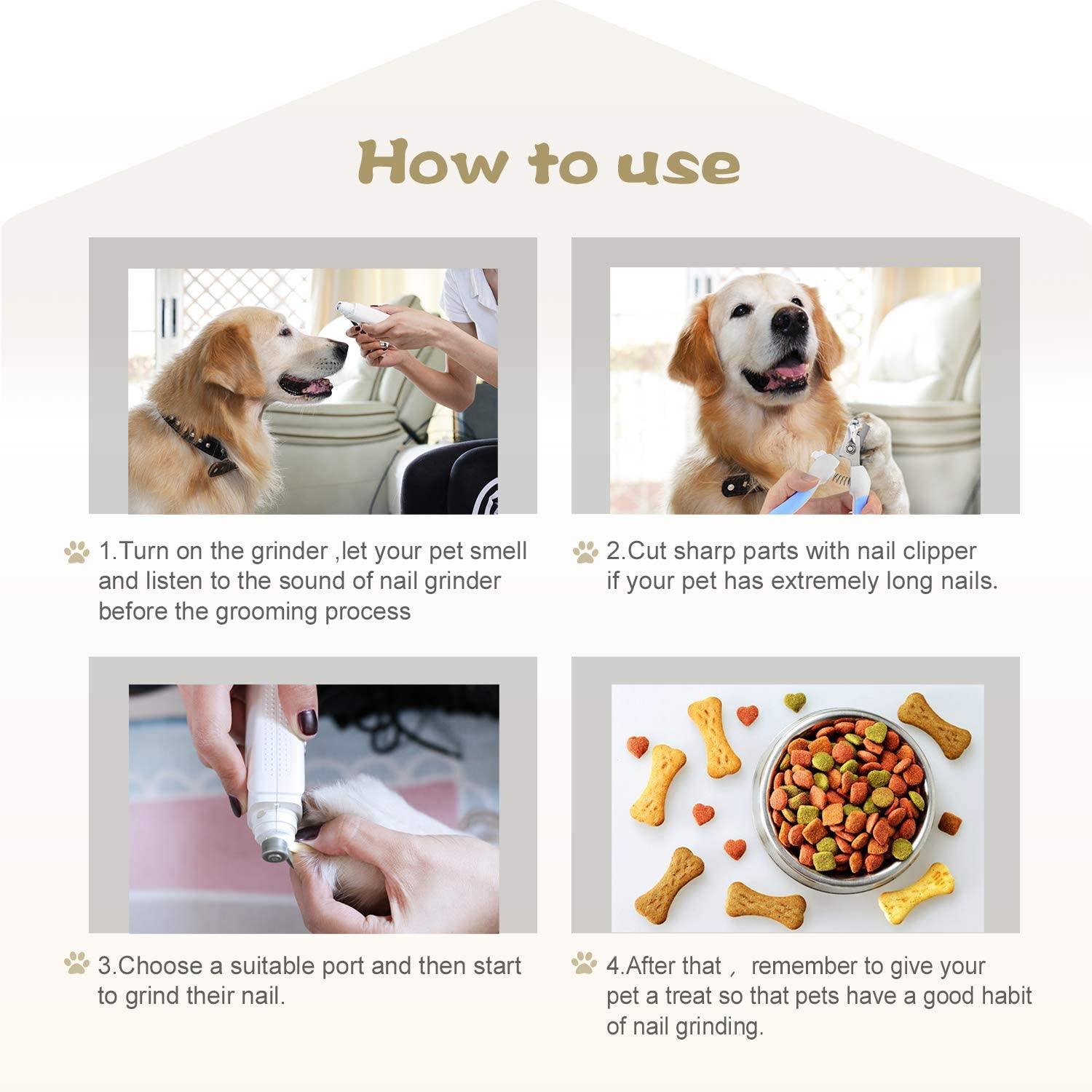 How to use

1.Turn on the grinder ,let your pet smell and listen to the sound of nail grinder before the grooming process

2.Cut sharp parts with nail clipper if your pet has extremely long nails.

3.Choose a suitable port and then start to grind their nail.

4.After that， remember to give your pet a treat so that pets have a good habit of nail grinding.